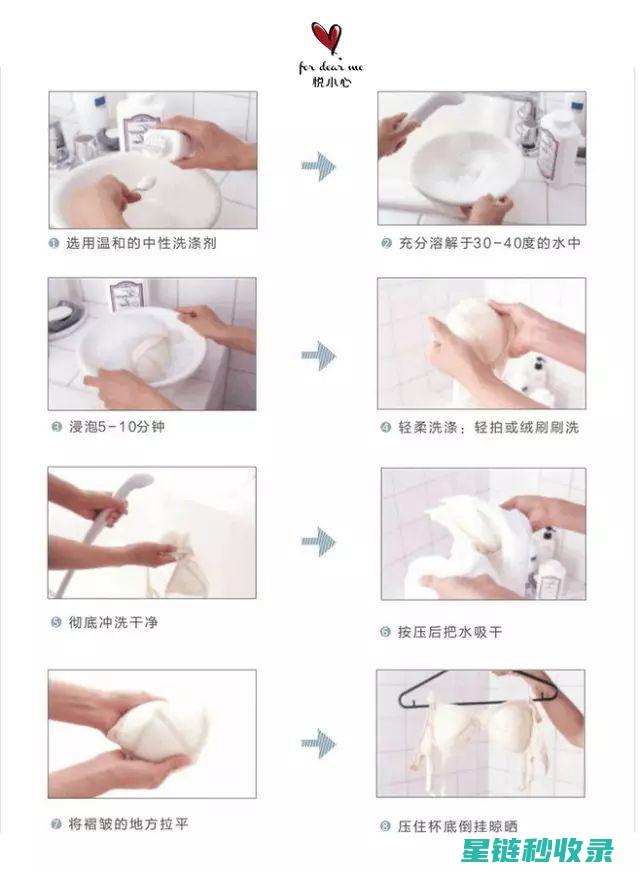 for dear me
悦小心

❶ 选用温和的中性洗涤剂

❷ 充分溶解于30-40度的水中

❸ 浸泡5-10分钟

❹ 轻柔洗涤：轻拍或绒刷刷洗

❺ 彻底冲洗干净

❻ 按压后把水吸干

❼ 将褶皱的地方拉平

❽ 压住杯底倒挂晾晒

星链秒收录